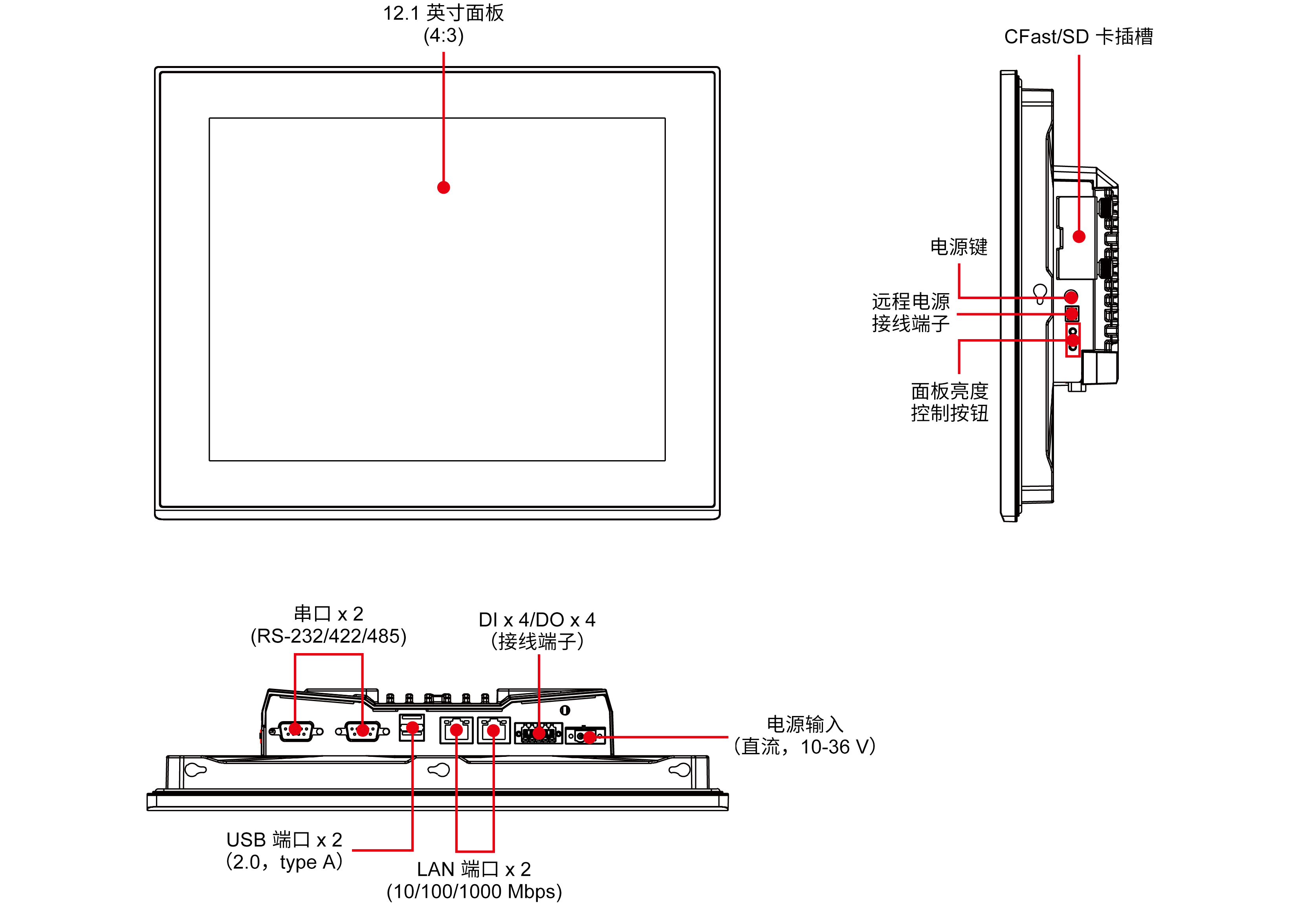 12.1 英寸面板
(4:3)

CFast/SD 卡插槽

电源键

远程电源
接线端子

面板亮度
控制按钮

串口 x 2
(RS-232/422/485)

DI x 4/DO x 4
(接线端子)

电源输入
(直流，10-36 V)

USB 端口 x 2
(2.0，type A)

LAN 端口 x 2
(10/100/1000 Mbps)