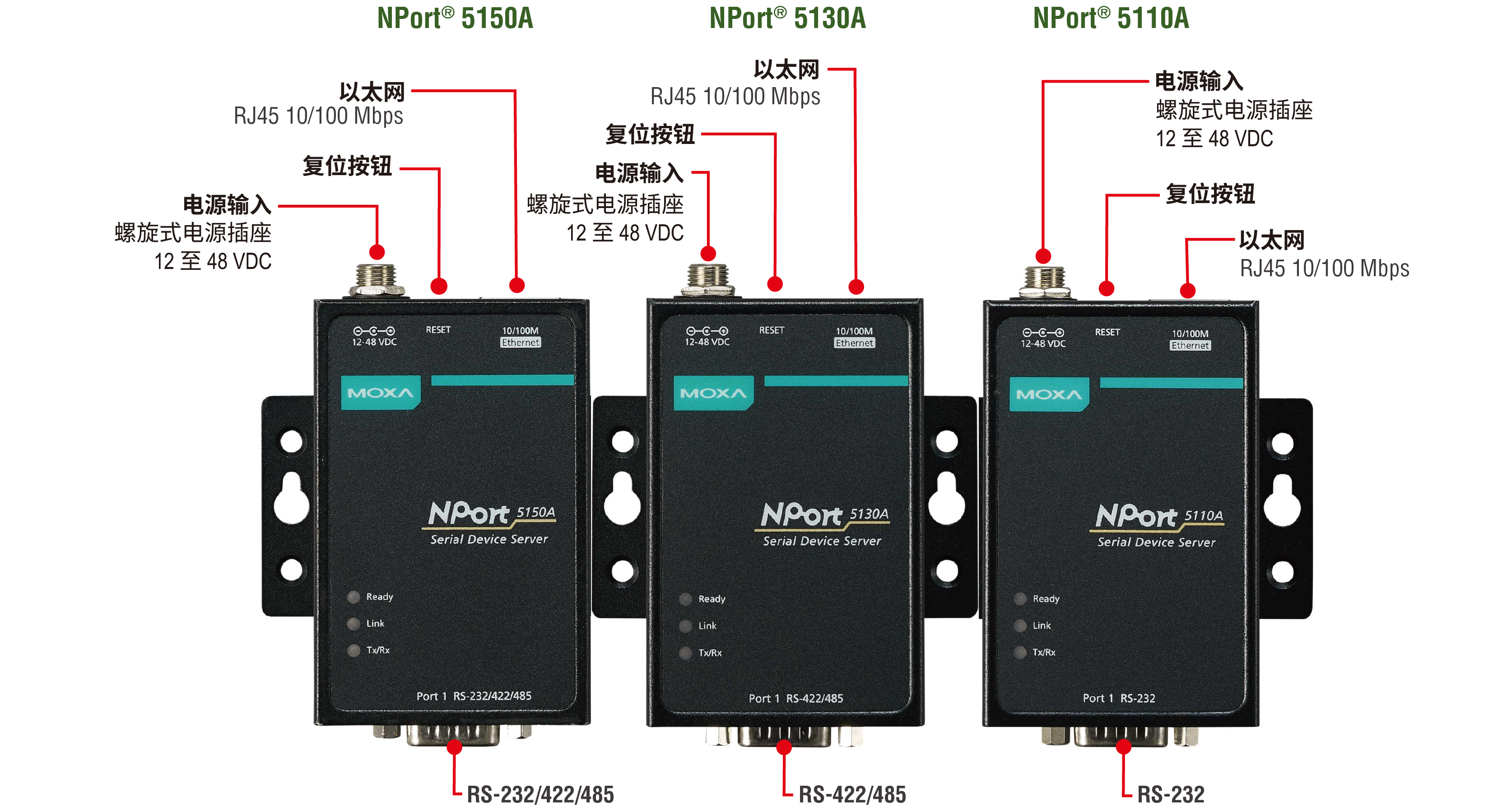 NPort® 5150A

以太网
RJ45 10/100 Mbps

复位按钮

电源输入
螺旋式电源插座
12 至 48 VDC

12-48 VDC RESET 10/100M Ethernet

MOXA

NPort 5150A
Serial Device Server

Ready
Link
Tx/Rx

Port 1 RS-232/422/485

RS-232/422/485

NPort® 5130A

以太网
RJ45 10/100 Mbps

复位按钮

电源输入
螺旋式电源插座
12 至 48 VDC

12-48 VDC RESET 10/100M Ethernet

MOXA

NPort 5130A
Serial Device Server

Ready
Link
Tx/Rx

Port 1 RS-422/485

RS-422/485

NPort® 5110A

电源输入
螺旋式电源插座
12 至 48 VDC

复位按钮

以太网
RJ45 10/100 Mbps

12-48 VDC RESET 10/100M Ethernet

MOXA

NPort 5110A
Serial Device Server

Ready
Link
Tx/Rx

Port 1 RS-232

RS-232